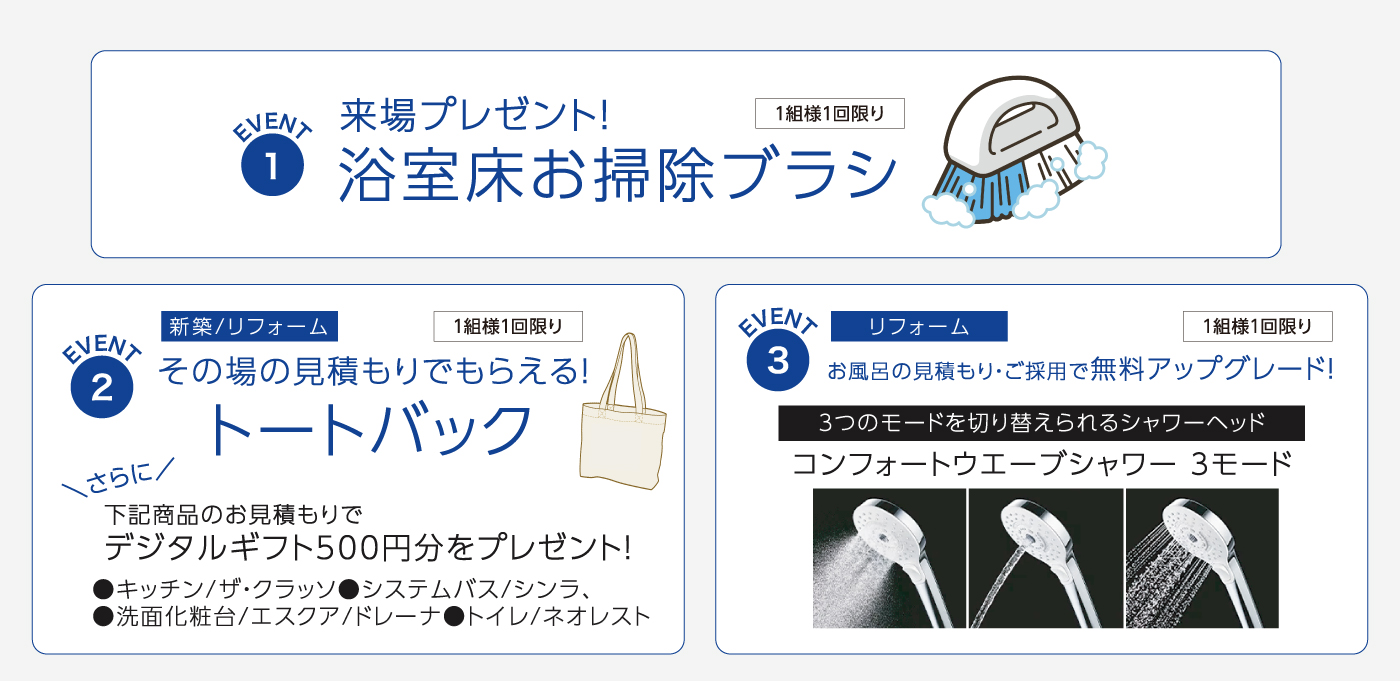 EVENT 1

来場プレゼント!

1組様1回限り

浴室床お掃除ブラシ

EVENT 2

新築/リフォーム

1組様1回限り

その場の見積もりでもらえる!

トートバック

\さらに/

下記商品のお見積もりで

デジタルギフト500円分をプレゼント!

●キッチン/ザ・クラッソ●システムバス/シンラ、
●洗面化粧台/エスクア/ドレーナ●トイレ/ネオレスト

EVENT 3

リフォーム

1組様1回限り

お風呂の見積もり・ご採用で無料アップグレード!

3つのモードを切り替えられるシャワーヘッド

コンフォートウエーブシャワー 3モード